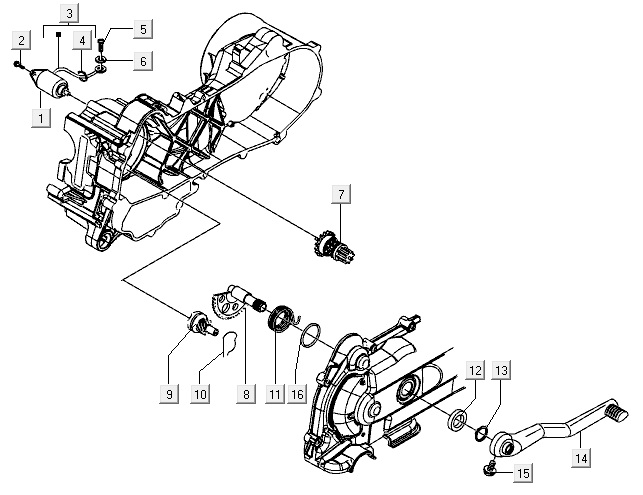 3
2
4
5
6
1
7
9
10
8
11
16
12
13
14
15