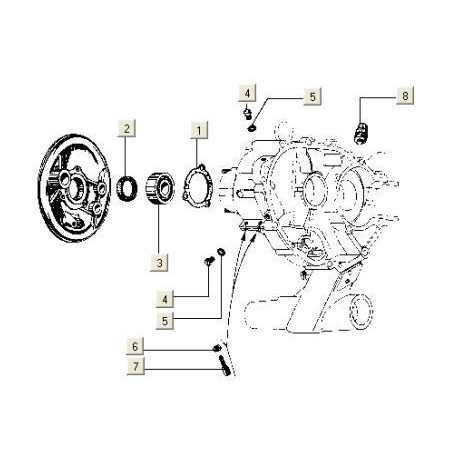 4
5
8
2
1
3
4
5
6
7